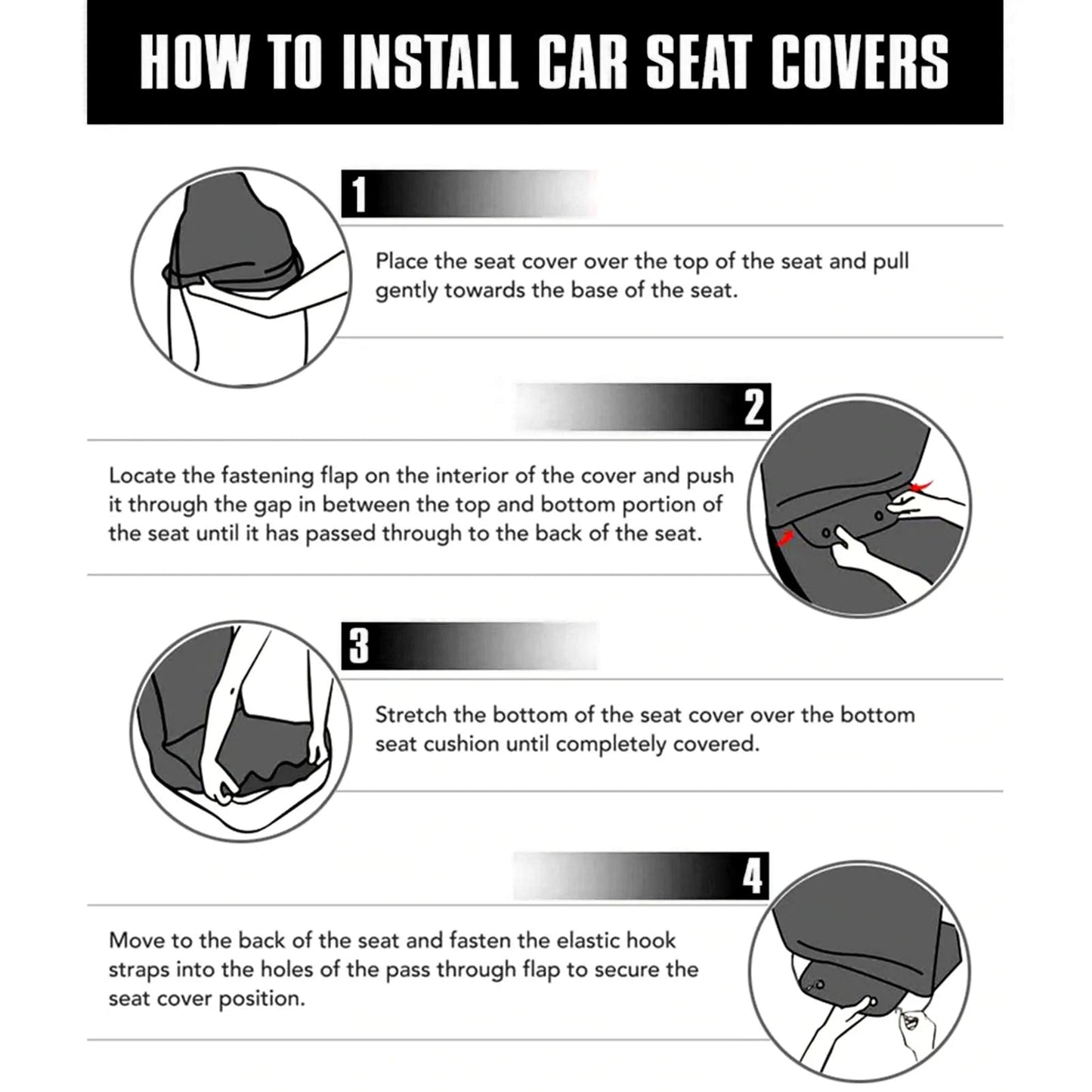 HOW TO INSTALL CAR SEAT COVERS

1

Place the seat cover over the top of the seat and pull gently towards the base of the seat.

2

Locate the fastening flap on the interior of the cover and push it through the gap in between the top and bottom portion of the seat until it has passed through to the back of the seat.

3

Stretch the bottom of the seat cover over the bottom seat cushion until completely covered.

4

Move to the back of the seat and fasten the elastic hook straps into the holes of the pass through flap to secure the seat cover position.